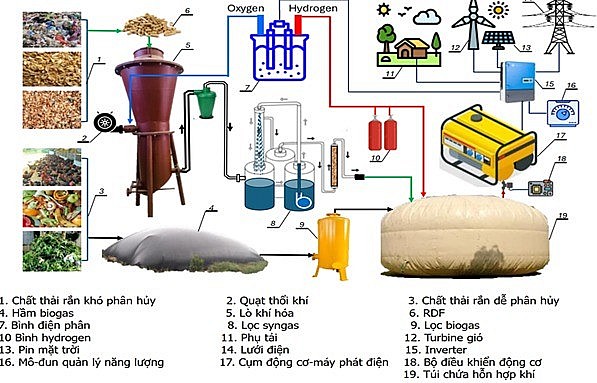 Oxygen
Hydrogen
6
5
1
2
3
4
7
8
9
10
11
12
13
15
16
17
18
19

1. Chất thải rắn khó phân hủy
4. Hầm biogas
7. Bình điện phân
10 Bình hydrogen
13. Pin mặt trời
16. Mô-đun quản lý năng lượng

2. Quạt thổi khí
5. Lò khí hóa
8. Lọc syngas
11. Phụ tải
14. Lưới điện
17. Cụm động cơ-máy phát điện

3. Chất thải rắn dễ phân hủy
6. RDF
9. Lọc biogas
12. Turbine gió
15. Inverter
18. Bộ điều khiển động cơ
19. Túi chứa hỗn hợp khí